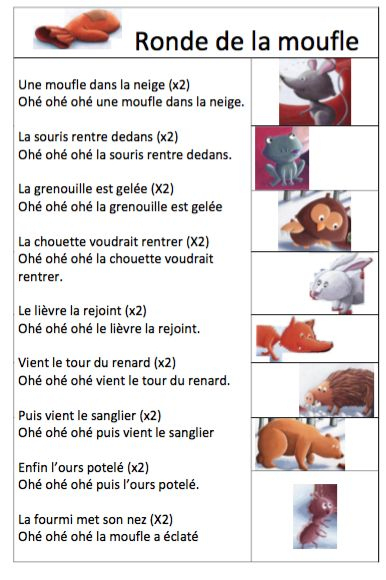 Ronde de la moufle

Une moufle dans la neige (x2)
Ohé ohé ohé une moufle dans la neige.

La souris rentre dedans (x2)
Ohé ohé ohé la souris rentre dedans.

La grenouille est gelée (X2)
Ohé ohé ohé la grenouille est gelée

La chouette voudrait rentrer (X2)
Ohé ohé ohé la chouette voudrait rentrer.

Le lièvre la rejoint (x2)
Ohé ohé ohé le lièvre la rejoint.

Vient le tour du renard (x2)
Ohé ohé ohé vient le tour du renard.

Puis vient le sanglier (x2)
Ohé ohé ohé puis vient le sanglier

Enfin l'ours potelé (x2)
Ohé ohé ohé puis l'ours potelé.

La fourmi met son nez (X2)
Ohé ohé ohé la moufle a éclaté