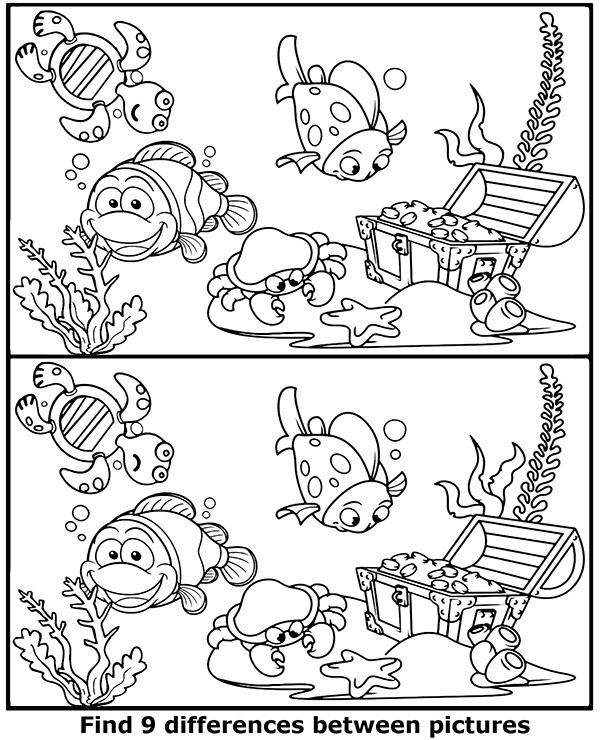 Find 9 differences between pictures