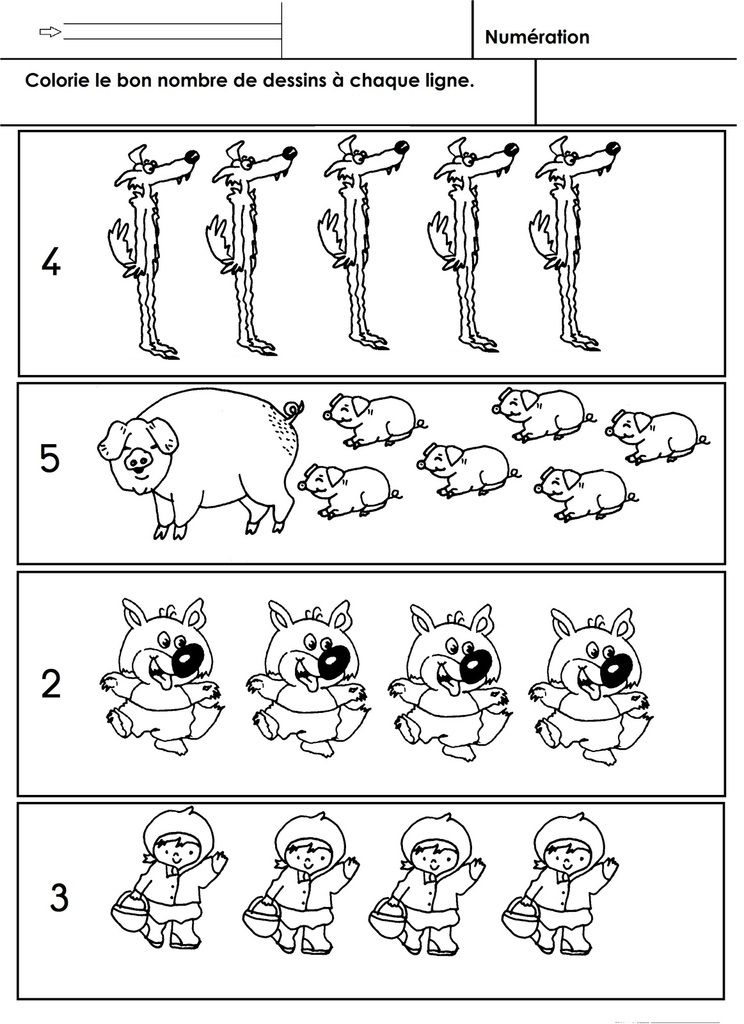 Numération

Colorie le bon nombre de dessins à chaque ligne.

4

5

2

3