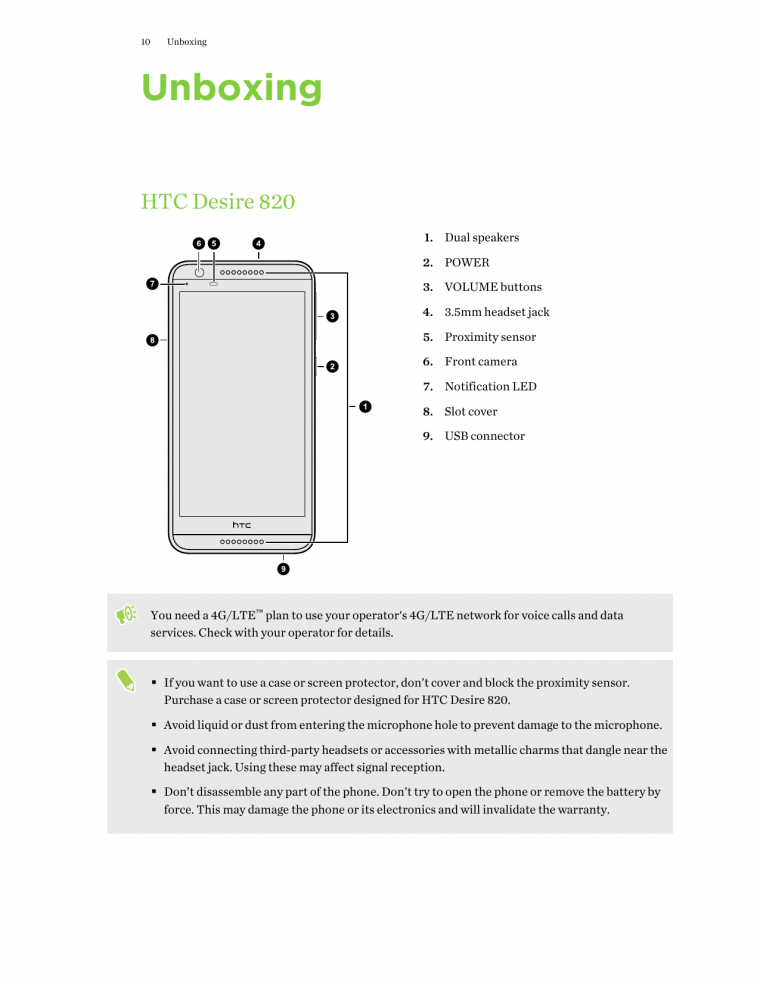 10 Unboxing

Unboxing

HTC Desire 820

6 5 4
7
3
8
2
1
htc
9

1. Dual speakers
2. POWER
3. VOLUME buttons
4. 3.5mm headset jack
5. Proximity sensor
6. Front camera
7. Notification LED
8. Slot cover
9. USB connector

You need a 4G/LTE™ plan to use your operator's 4G/LTE network for voice calls and data services. Check with your operator for details.

▪ If you want to use a case or screen protector, don't cover and block the proximity sensor. Purchase a case or screen protector designed for HTC Desire 820.
▪ Avoid liquid or dust from entering the microphone hole to prevent damage to the microphone.
▪ Avoid connecting third-party headsets or accessories with metallic charms that dangle near the headset jack. Using these may affect signal reception.
▪ Don't disassemble any part of the phone. Don't try to open the phone or remove the battery by force. This may damage the phone or its electronics and will invalidate the warranty.