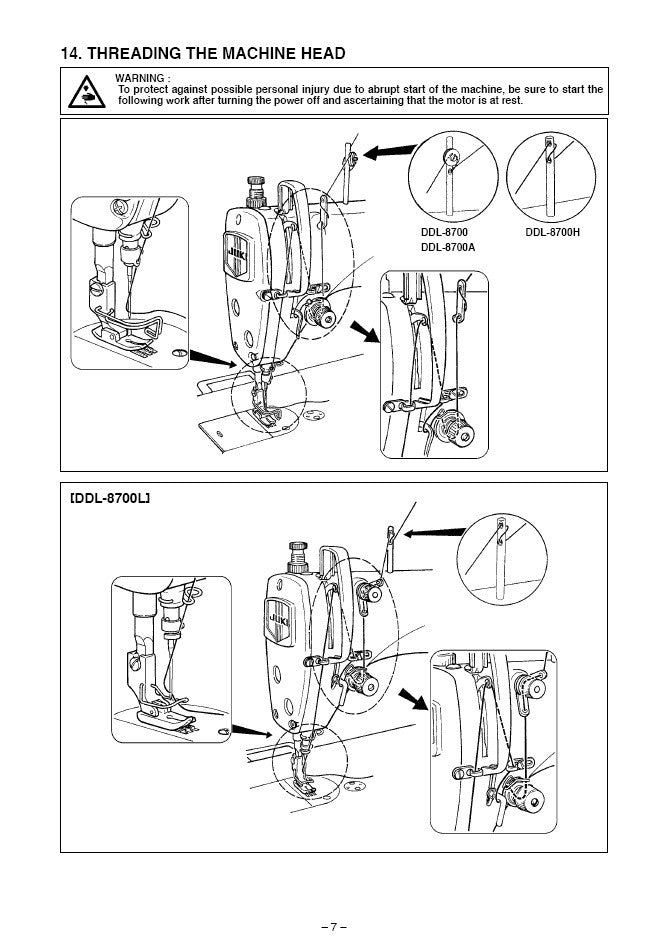 14. THREADING THE MACHINE HEAD

WARNING :
To protect against possible personal injury due to abrupt start of the machine, be sure to start the following work after turning the power off and ascertaining that the motor is at rest.

JUKI

DDL-8700
DDL-8700A

DDL-8700H

[DDL-8700L]

JUKI

– 7 –