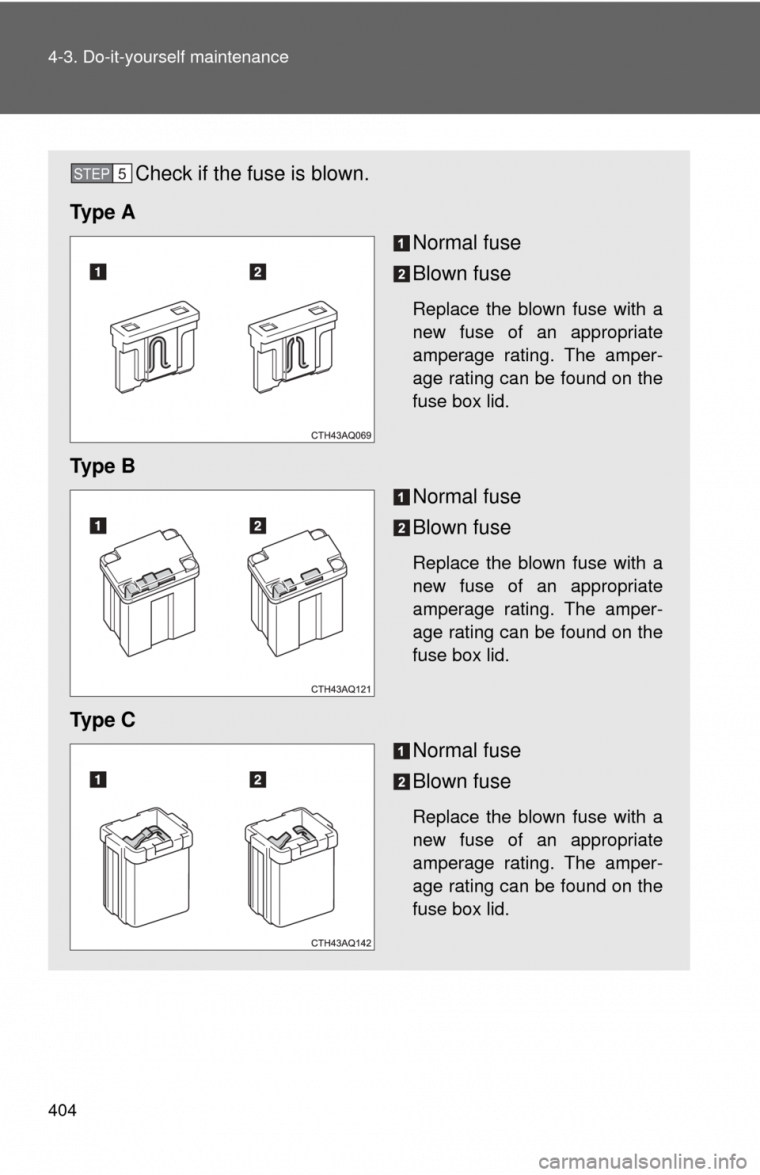 4-3. Do-it-yourself maintenance

STEP 5 Check if the fuse is blown.

Type A

1 2

CTH43AQ069

1 Normal fuse

2 Blown fuse

Replace the blown fuse with a new fuse of an appropriate amperage rating. The amperage rating can be found on the fuse box lid.

Type B

1 2

CTH43AQ121

1 Normal fuse

2 Blown fuse

Replace the blown fuse with a new fuse of an appropriate amperage rating. The amperage rating can be found on the fuse box lid.

Type C

1 2

CTH43AQ142

1 Normal fuse

2 Blown fuse

Replace the blown fuse with a new fuse of an appropriate amperage rating. The amperage rating can be found on the fuse box lid.

404

carmanualsonline.info