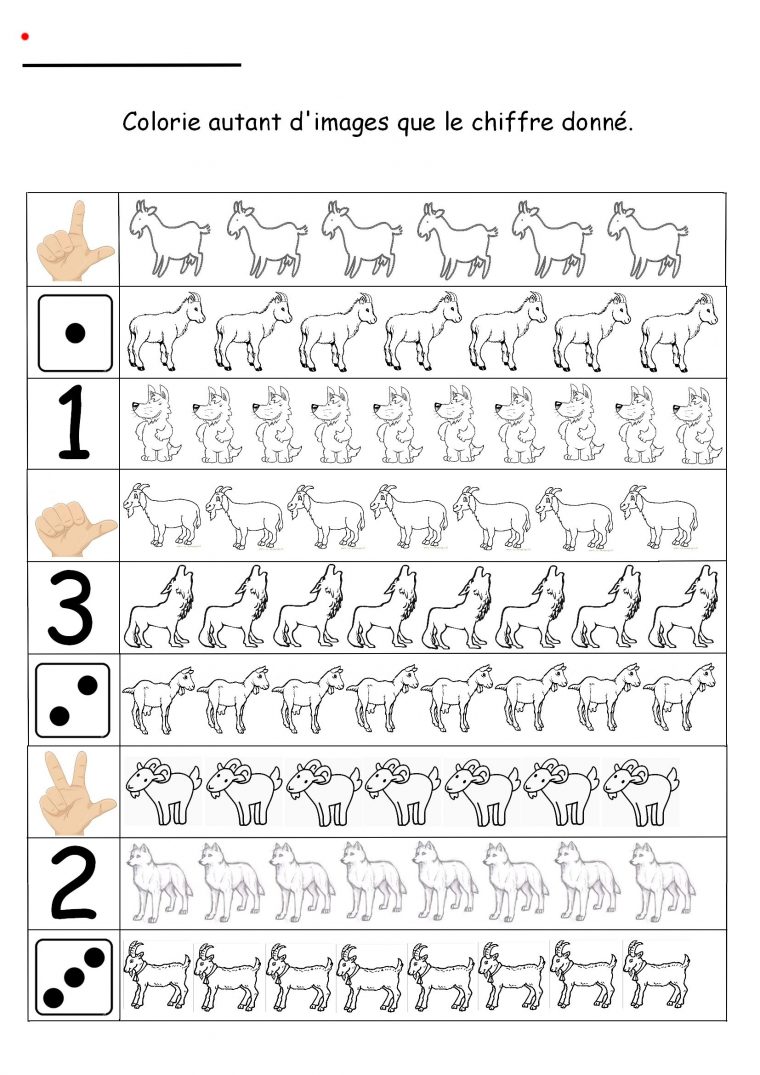 Colorie autant d'images que le chiffre donné.

1

3

2