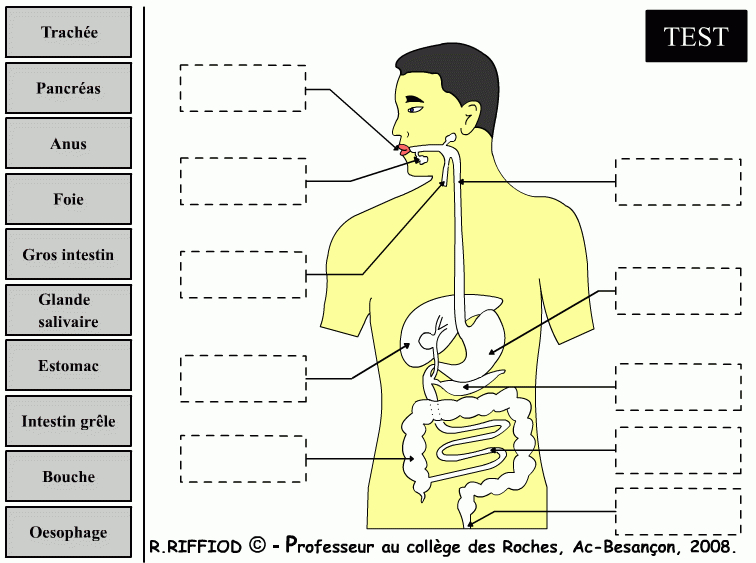 Trachée

Pancréas

Anus

Foie

Gros intestin

Glande salivaire

Estomac

Intestin grêle

Bouche

Oesophage

TEST

R.RIFFIOD © - Professeur au collège des Roches, Ac-Besançon, 2008.