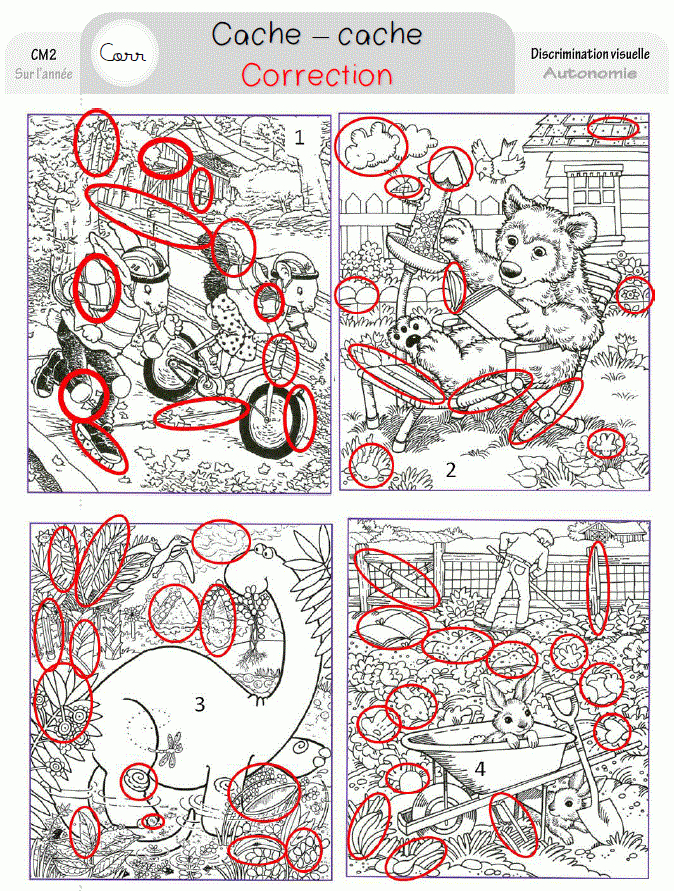 CM2
Sur l'année

Corr

Cache – cache
Correction

Discrimination visuelle
Autonomie

1

2

3

4