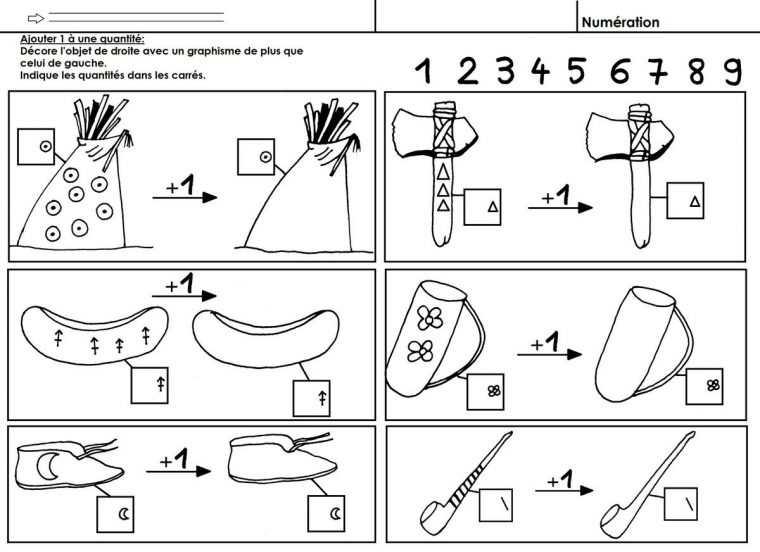 Numération

Ajouter 1 à une quantité:
Décore l'objet de droite avec un graphisme de plus que celui de gauche.
Indique les quantités dans les carrés.

1 2 3 4 5 6 7 8 9

+1

+1

+1

+1

+1

+1