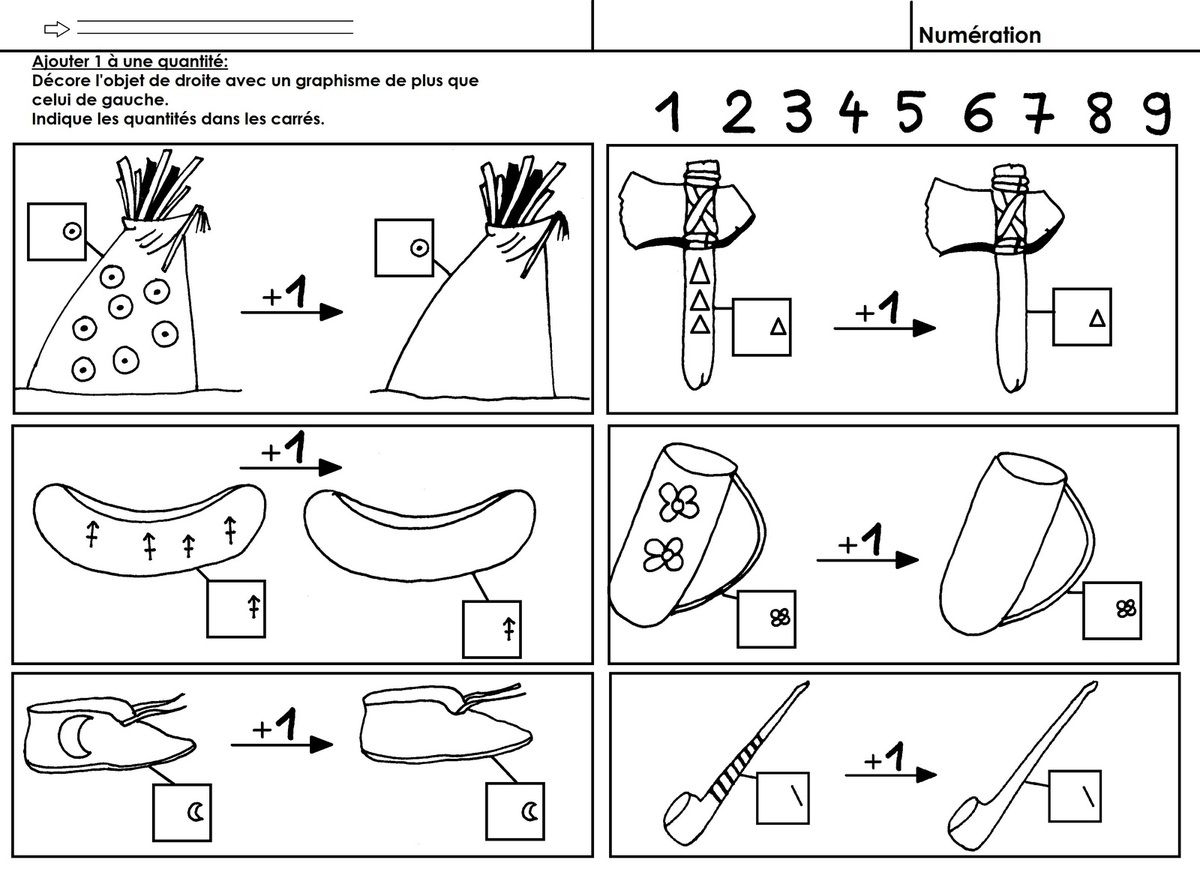 Numération

Ajouter 1 à une quantité:
Décore l'objet de droite avec un graphisme de plus que celui de gauche.
Indique les quantités dans les carrés.

1 2 3 4 5 6 7 8 9

+1

+1

+1

+1

+1

+1