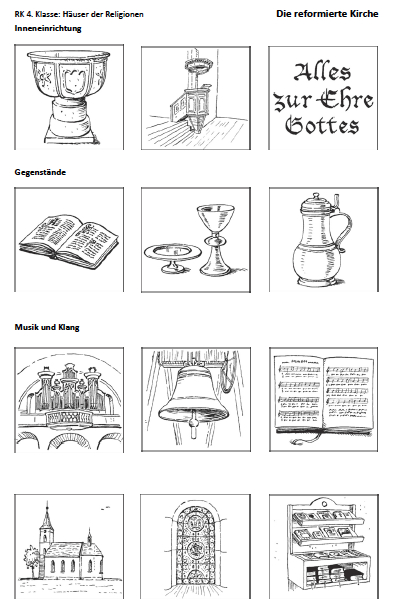 RK 4. Klasse: Häuser der Religionen

Die reformierte Kirche

Inneneinrichtung

Alles zur Ehre Gottes

Gegenstände

Musik und Klang