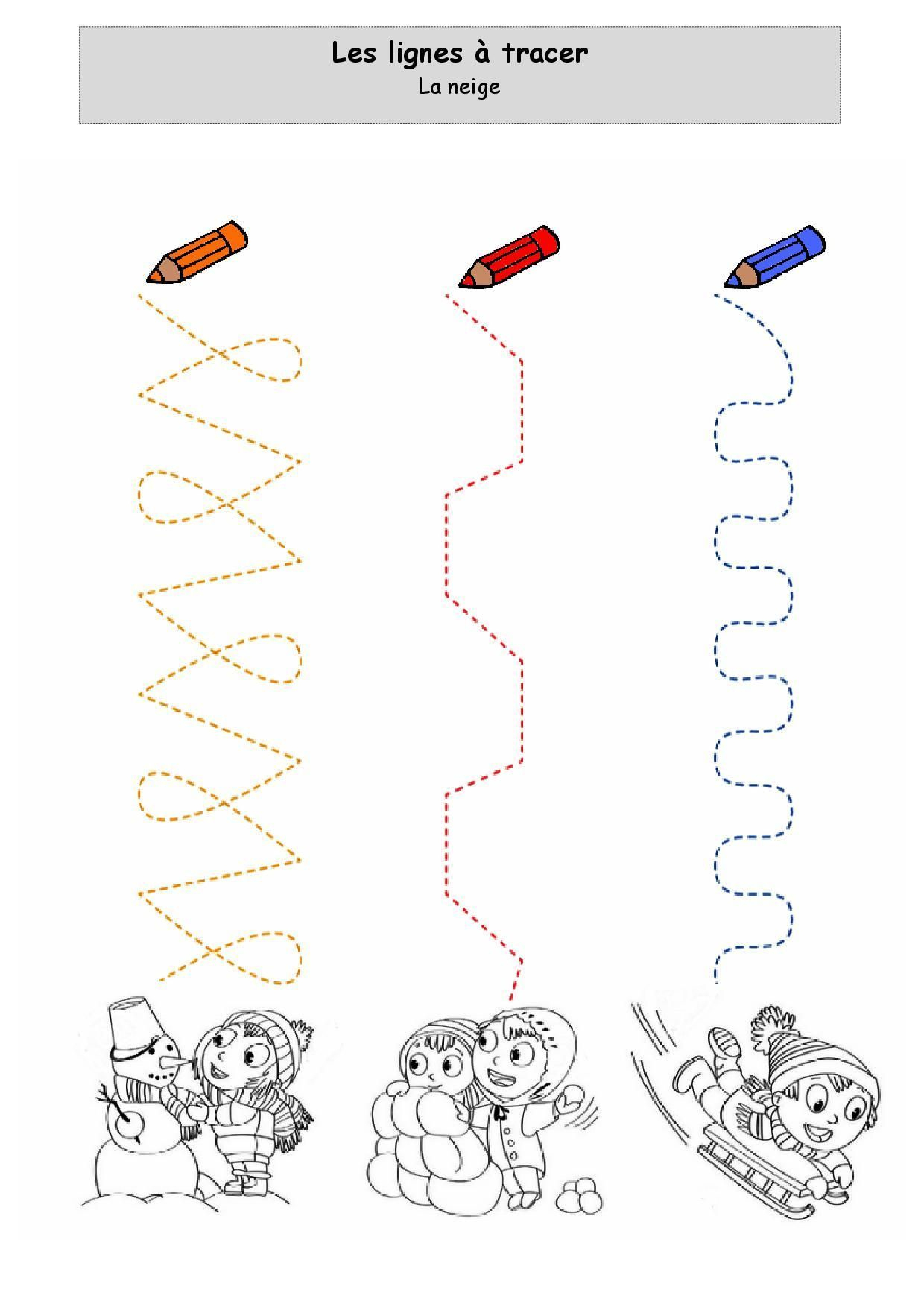 Les lignes à tracer
La neige