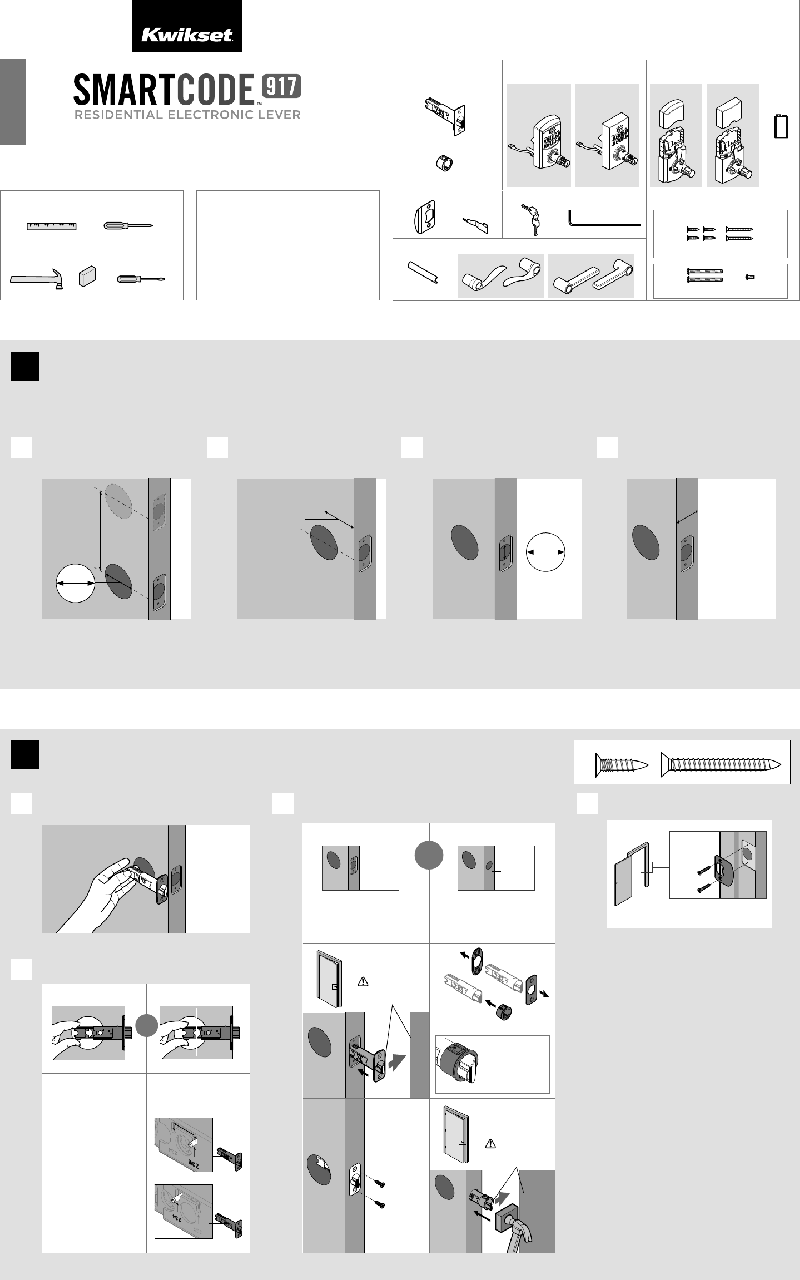 Kwikset

SMARTCODE 917

RESIDENTIAL ELECTRONIC LEVER