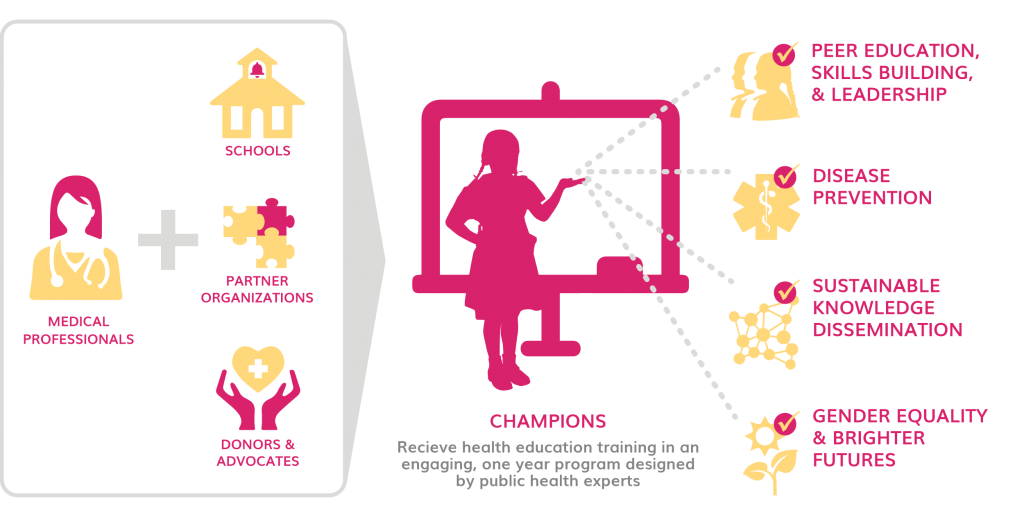 MEDICAL PROFESSIONALS

SCHOOLS

PARTNER ORGANIZATIONS

DONORS & ADVOCATES

CHAMPIONS

Recieve health education training in an engaging, one year program designed by public health experts

PEER EDUCATION, SKILLS BUILDING, & LEADERSHIP

DISEASE PREVENTION

SUSTAINABLE KNOWLEDGE DISSEMINATION

GENDER EQUALITY & BRIGHTER FUTURES