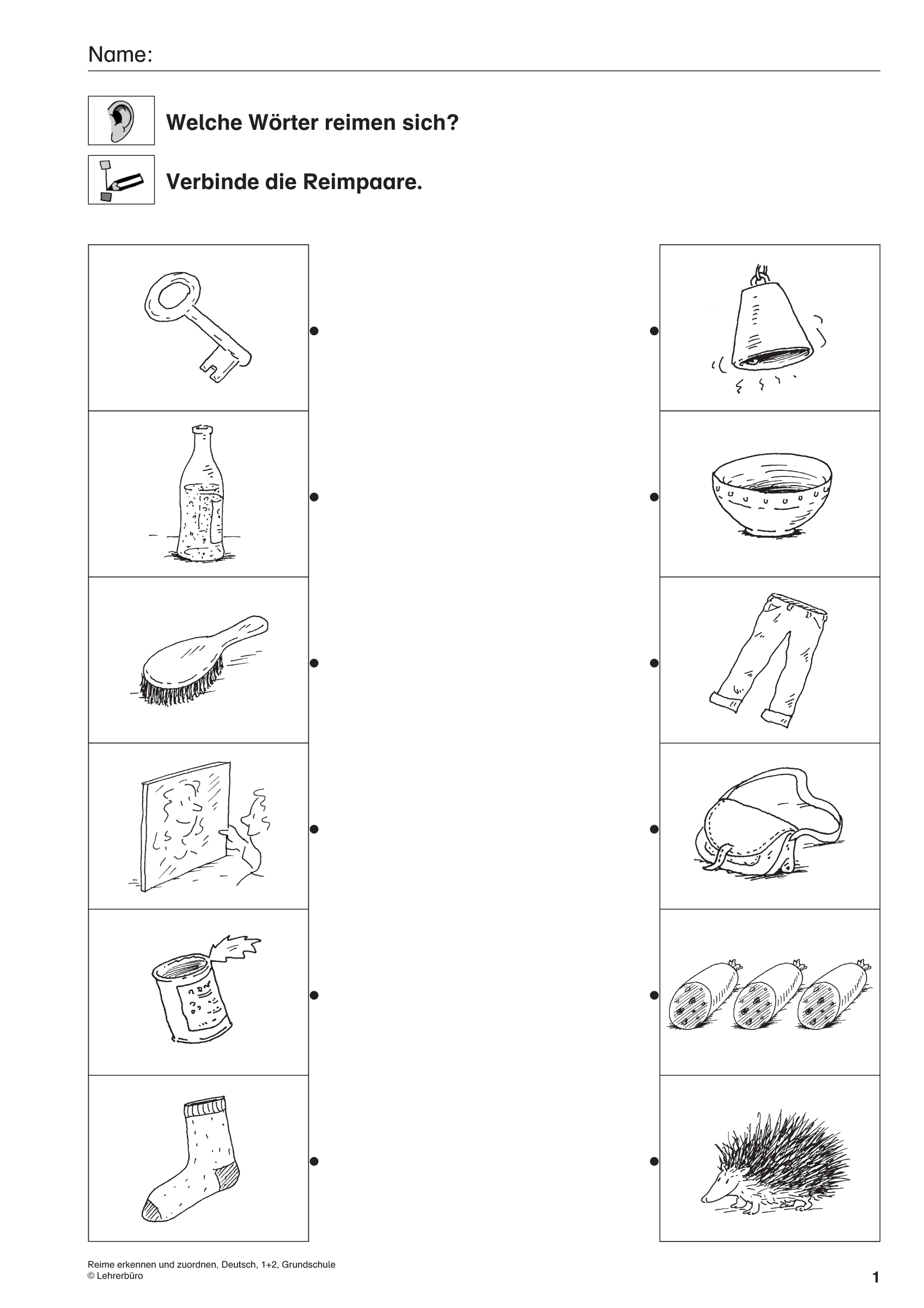 Name:

Welche Wörter reimen sich?

Verbinde die Reimpaare.

Reime erkennen und zuordnen, Deutsch, 1+2, Grundschule
© Lehrerbüro

1