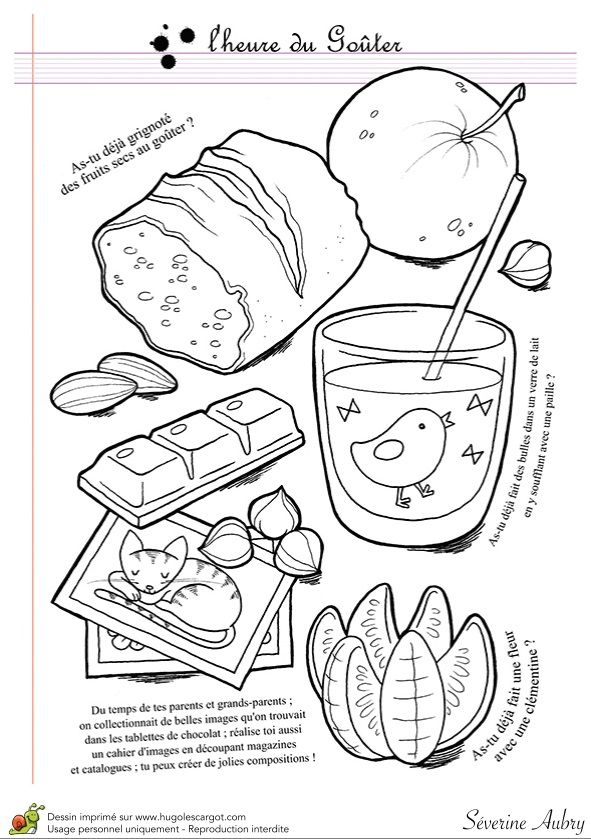 l'heure du Goûter

As-tu déjà grignoté des fruits secs au goûter ?

As-tu déjà fait des bulles dans un verre de lait en y soufflant avec une paille ?

Du temps de tes parents et grands-parents ; on collectionnait de belles images qu'on trouvait dans les tablettes de chocolat ; réalise toi aussi un cahier d'images en découpant magazines et catalogues ; tu peux créer de jolies compositions !

As-tu déjà fait une fleur avec une clémentine ?

Dessin imprimé sur www.hugolescargot.com
Usage personnel uniquement - Reproduction interdite

Séverine Aubry