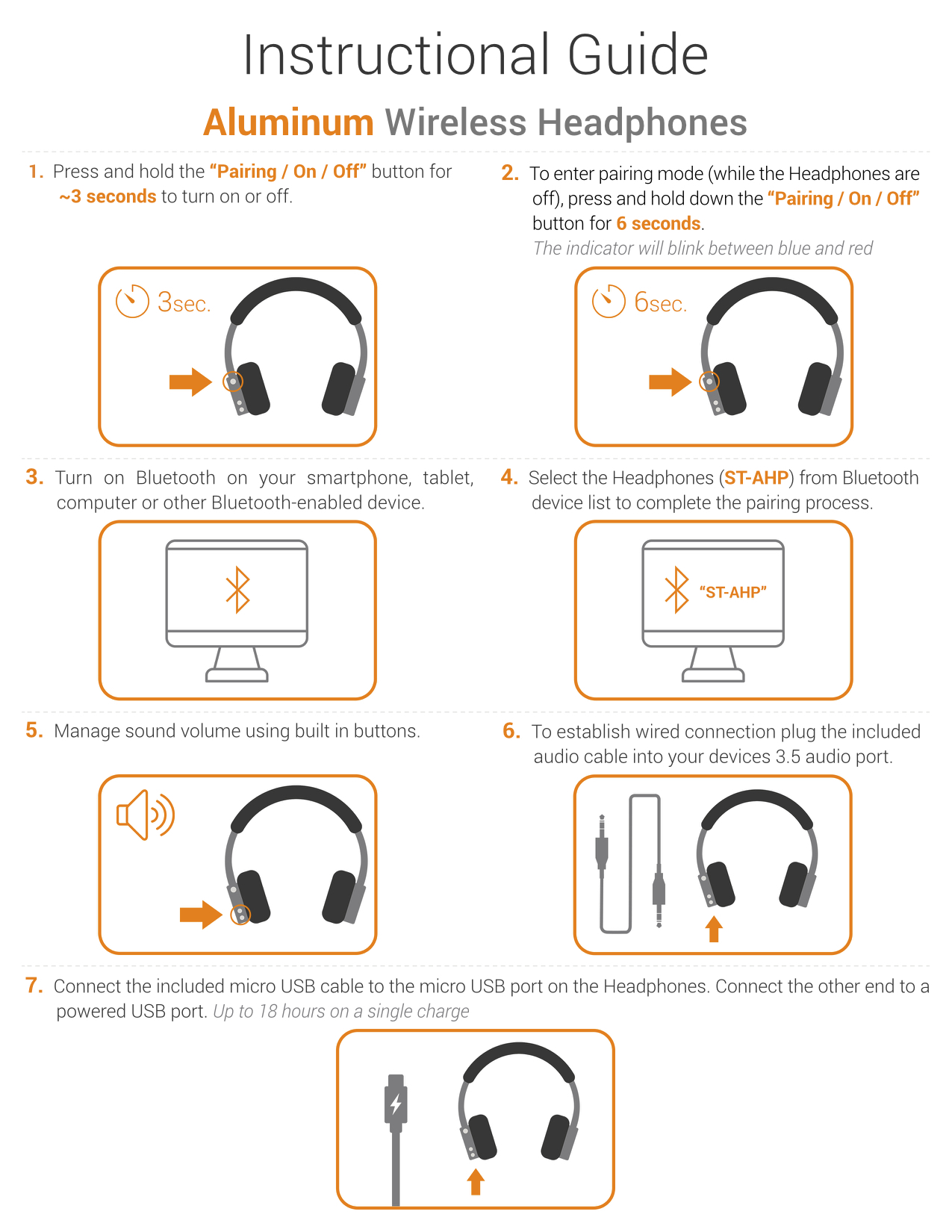 Instructional Guide

Aluminum Wireless Headphones

1. Press and hold the "Pairing / On / Off" button for ~3 seconds to turn on or off.

3sec.

2. To enter pairing mode (while the Headphones are off), press and hold down the "Pairing / On / Off" button for 6 seconds.
The indicator will blink between blue and red

6sec.

3. Turn on Bluetooth on your smartphone, tablet, computer or other Bluetooth-enabled device.

4. Select the Headphones (ST-AHP) from Bluetooth device list to complete the pairing process.

"ST-AHP"

5. Manage sound volume using built in buttons.

6. To establish wired connection plug the included audio cable into your devices 3.5 audio port.

7. Connect the included micro USB cable to the micro USB port on the Headphones. Connect the other end to a powered USB port. Up to 18 hours on a single charge