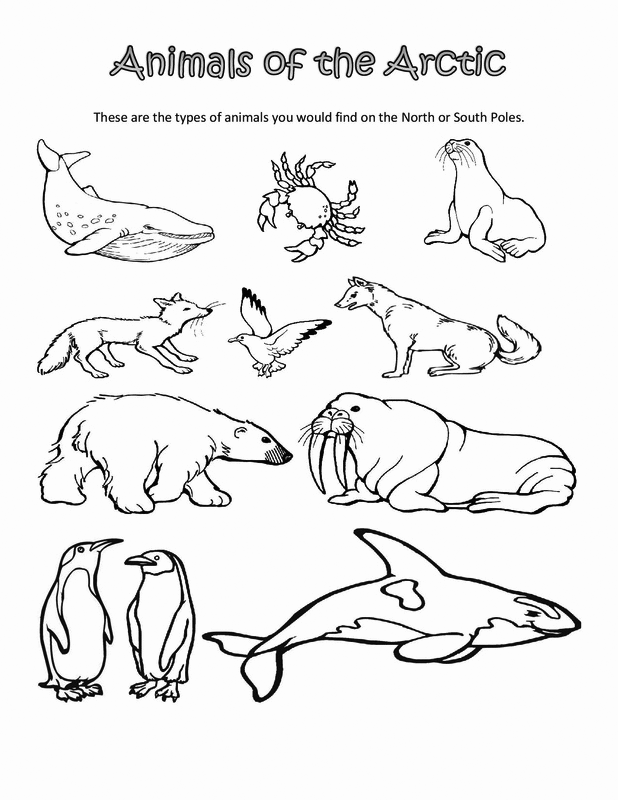 Animals of the Arctic

These are the types of animals you would find on the North or South Poles.