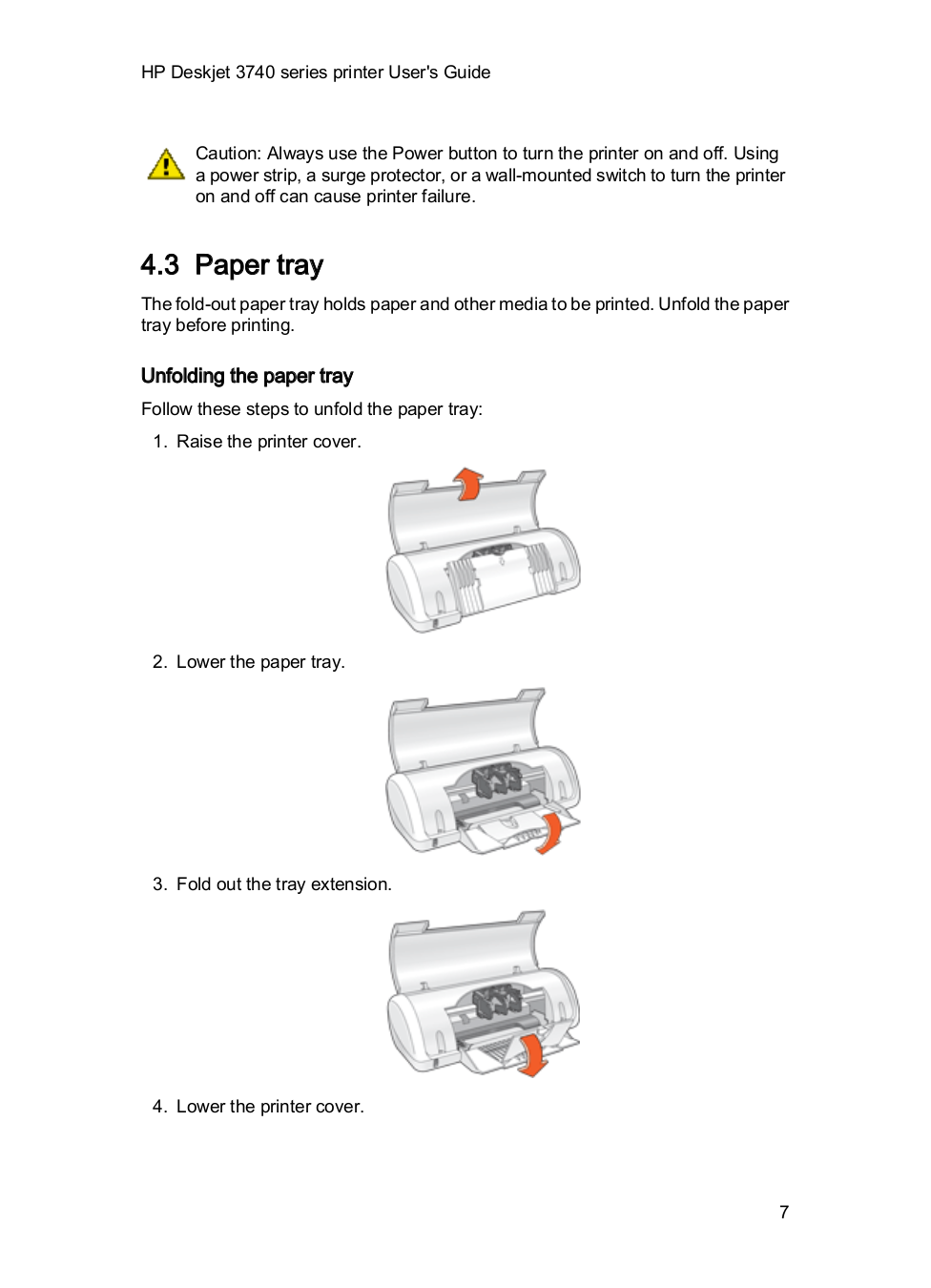 HP Deskjet 3740 series printer User's Guide

Caution: Always use the Power button to turn the printer on and off. Using a power strip, a surge protector, or a wall-mounted switch to turn the printer on and off can cause printer failure.

4.3 Paper tray

The fold-out paper tray holds paper and other media to be printed. Unfold the paper tray before printing.

Unfolding the paper tray

Follow these steps to unfold the paper tray:

1. Raise the printer cover.

2. Lower the paper tray.

3. Fold out the tray extension.

4. Lower the printer cover.

7