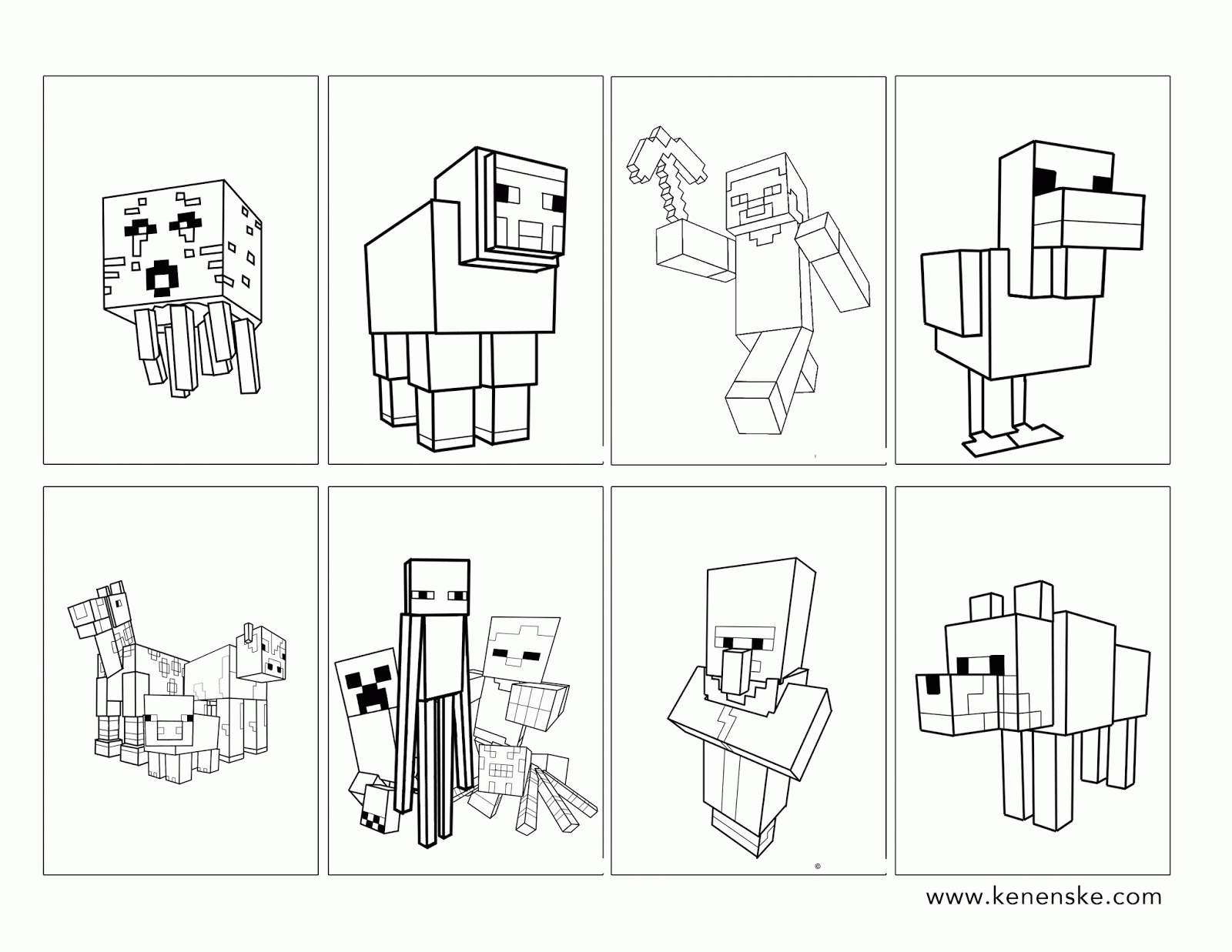 ©

www.kenenske.com