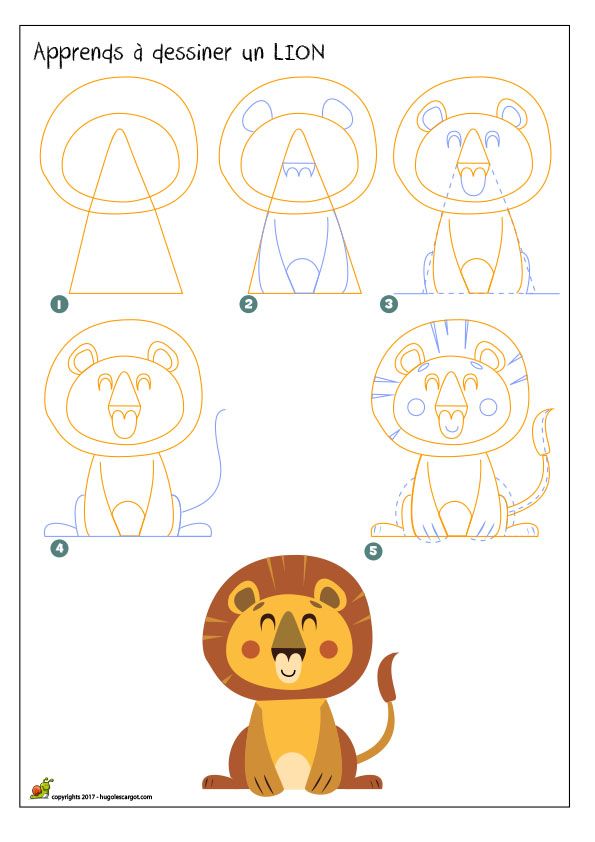 Apprends à dessiner un LION

1

2

3

4

5

copyrights 2017 - hugolescargot.com