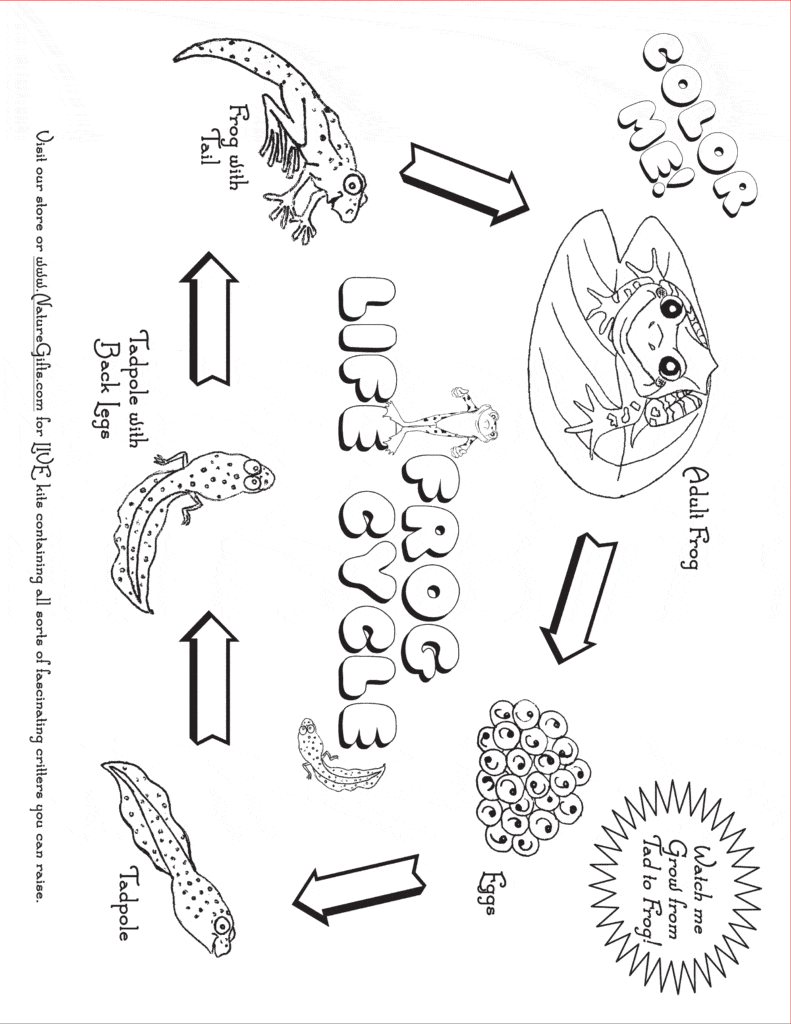 COLOR ME!

FROG LIFE CYCLE

Adult Frog

Eggs

Watch me Grow from Tad to Frog!

Tadpole

Tadpole with Back Legs

Frog with Tail

Visit our store or www.NatureGifts.com for LIVE kits containing all sorts of fascinating critters you can raise.